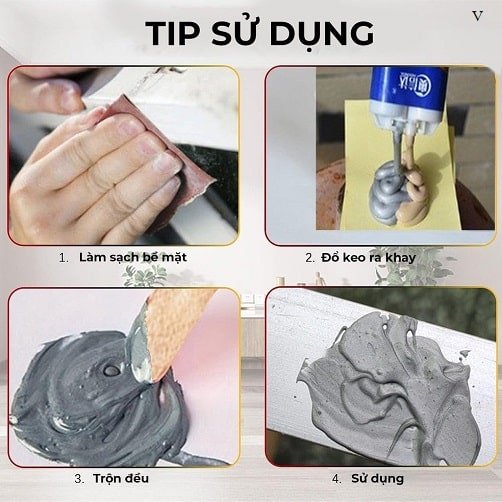 TIP SỬ DỤNG

V

1. Làm sạch bề mặt

2. Đổ keo ra khay

3. Trộn đều

4. Sử dụng